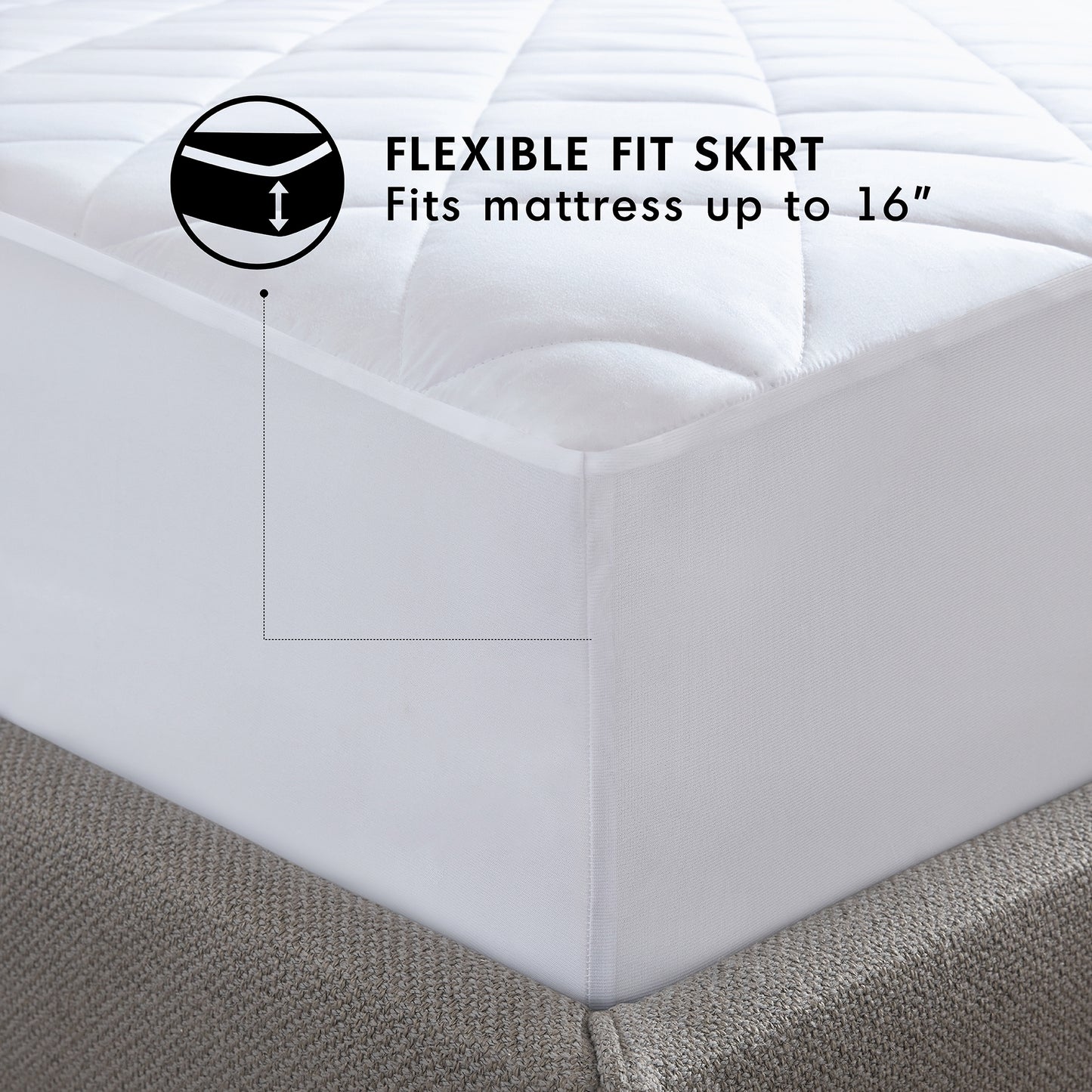 FLEXIBLE FIT SKIRT
Fits mattress up to 16"