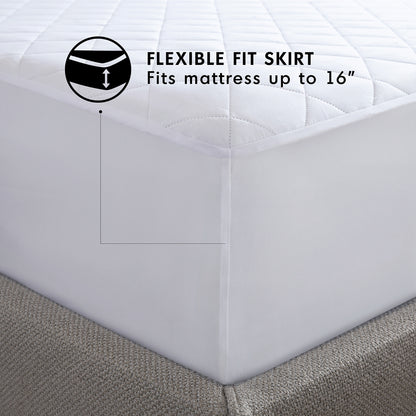 FLEXIBLE FIT SKIRT
Fits mattress up to 16"