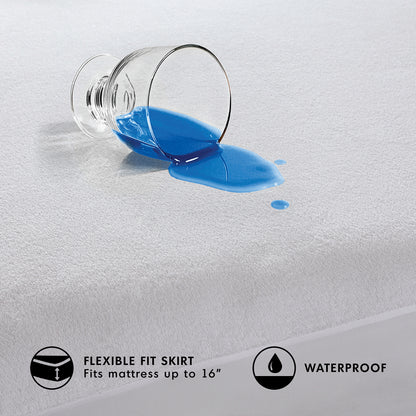 FLEXIBLE FIT SKIRT
Fits mattress up to 16"

WATERPROOF